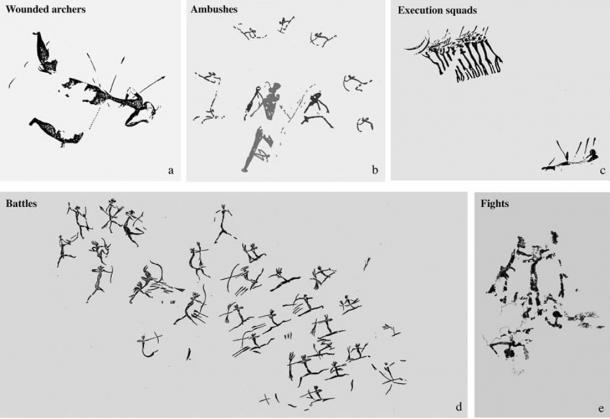 Wounded archers

a

Ambushes

b

Execution squads

c

Battles

d

Fights

e