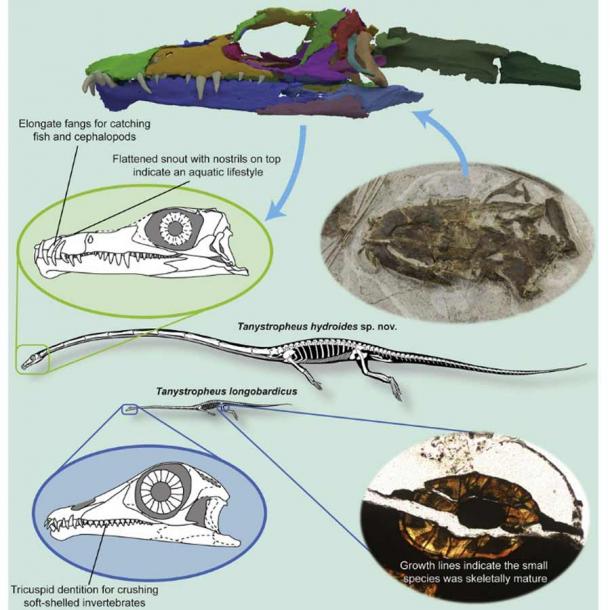 Elongate fangs for catching fish and cephalopods

Flattened snout with nostrils on top indicate an aquatic lifestyle

Tanystropheus hydroides sp. nov.

Tanystropheus longobardicus

Growth lines indicate the small species was skeletally mature

Tricuspid dentition for crushing soft-shelled invertebrates