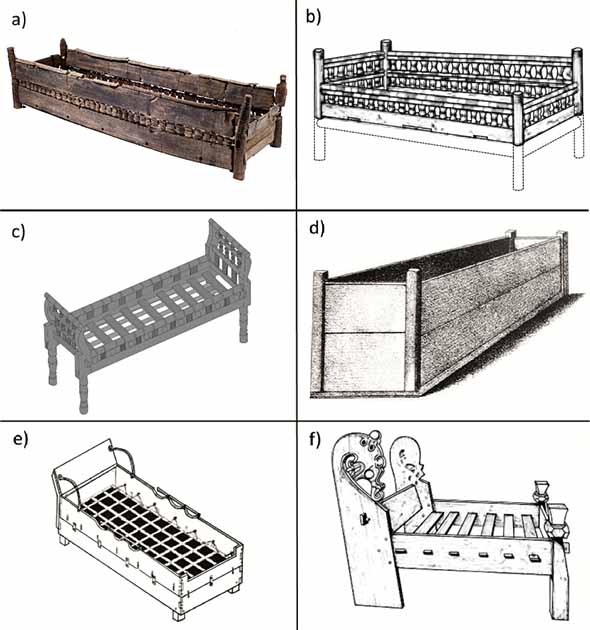 a)

b)

c)

d)

e)

f)